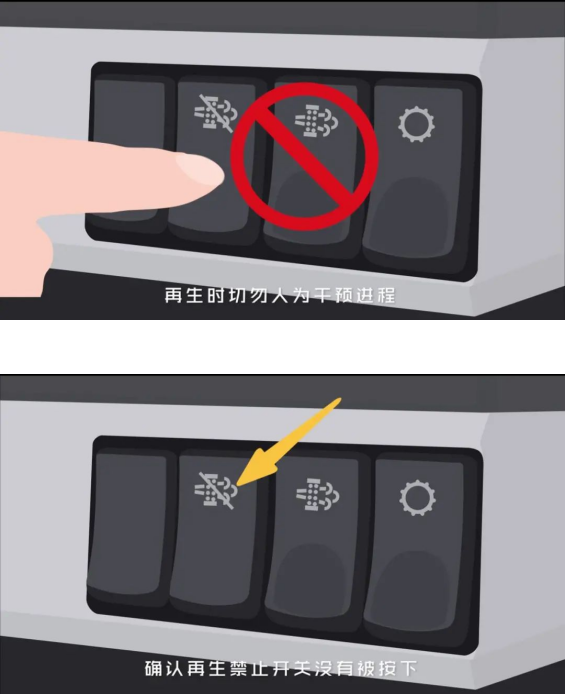 再生时切勿人为干预进程

确认再生禁止开关没有被按下